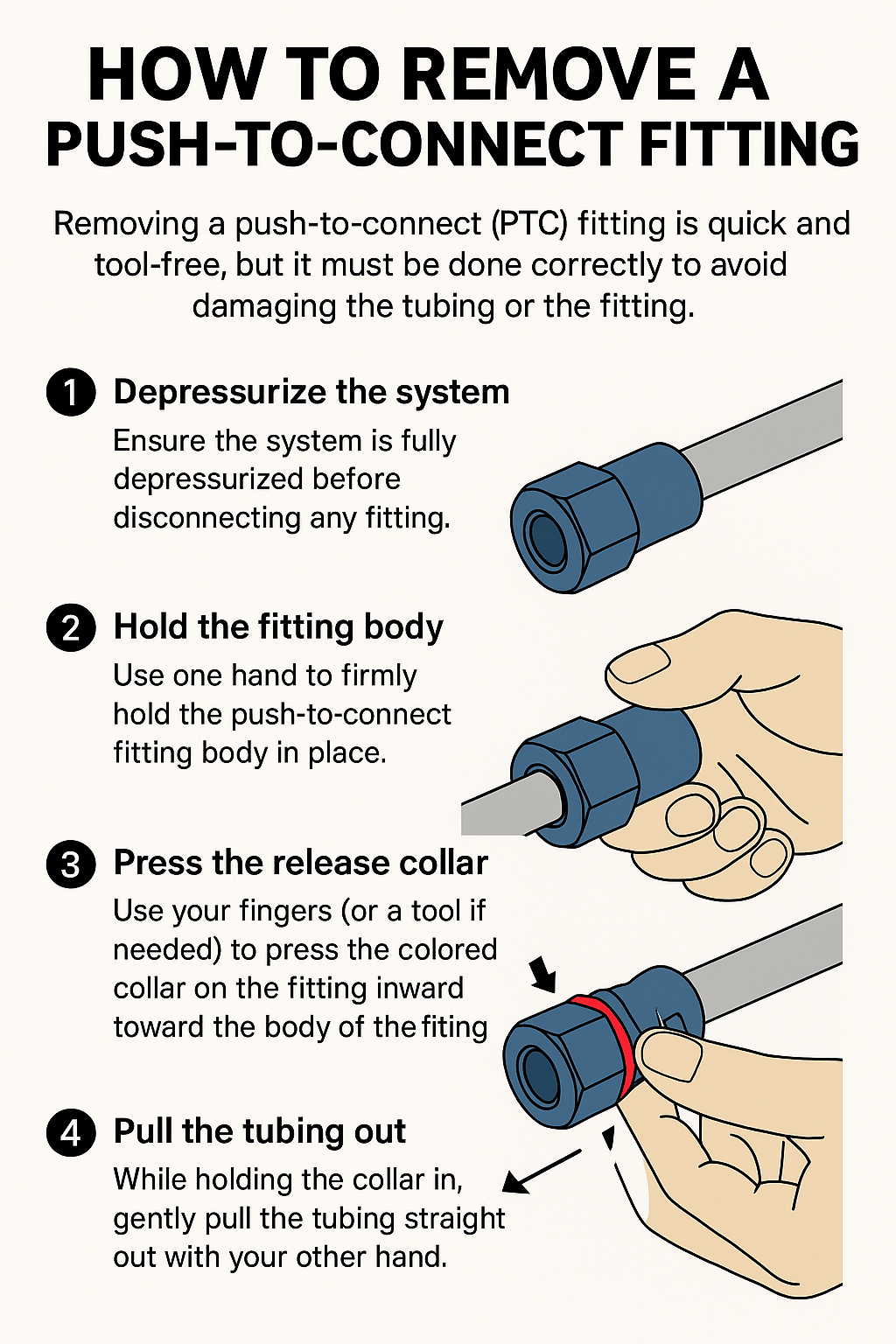 HOW TO REMOVE A PUSH-TO-CONNECT FITTING

Removing a push-to-connect (PTC) fitting is quick and tool-free, but it must be done correctly to avoid damaging the tubing or the fitting.

1 Depressurize the system
Ensure the system is fully depressurized before disconnecting any fitting.

2 Hold the fitting body
Use one hand to firmly hold the push-to-connect fitting body in place.

3 Press the release collar
Use your fingers (or a tool if needed) to press the colored collar on the fitting inward toward the body of the fiting

4 Pull the tubing out
While holding the collar in, gently pull the tubing straight out with your other hand.